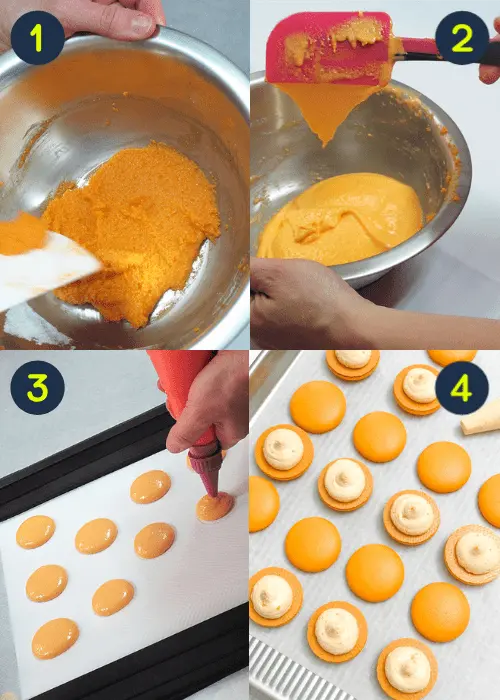 1

2

3

4